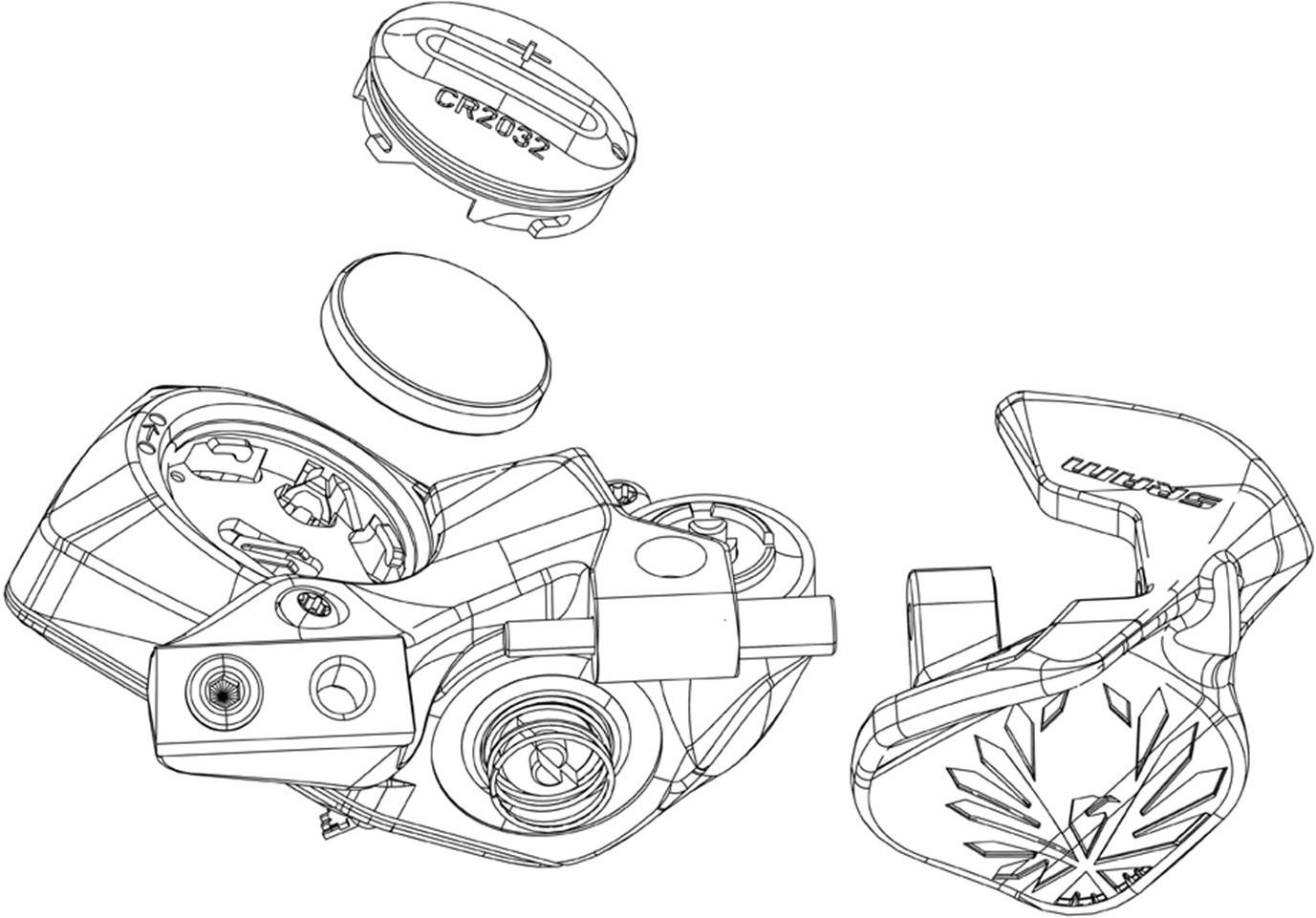 +
CR2032
SRAM